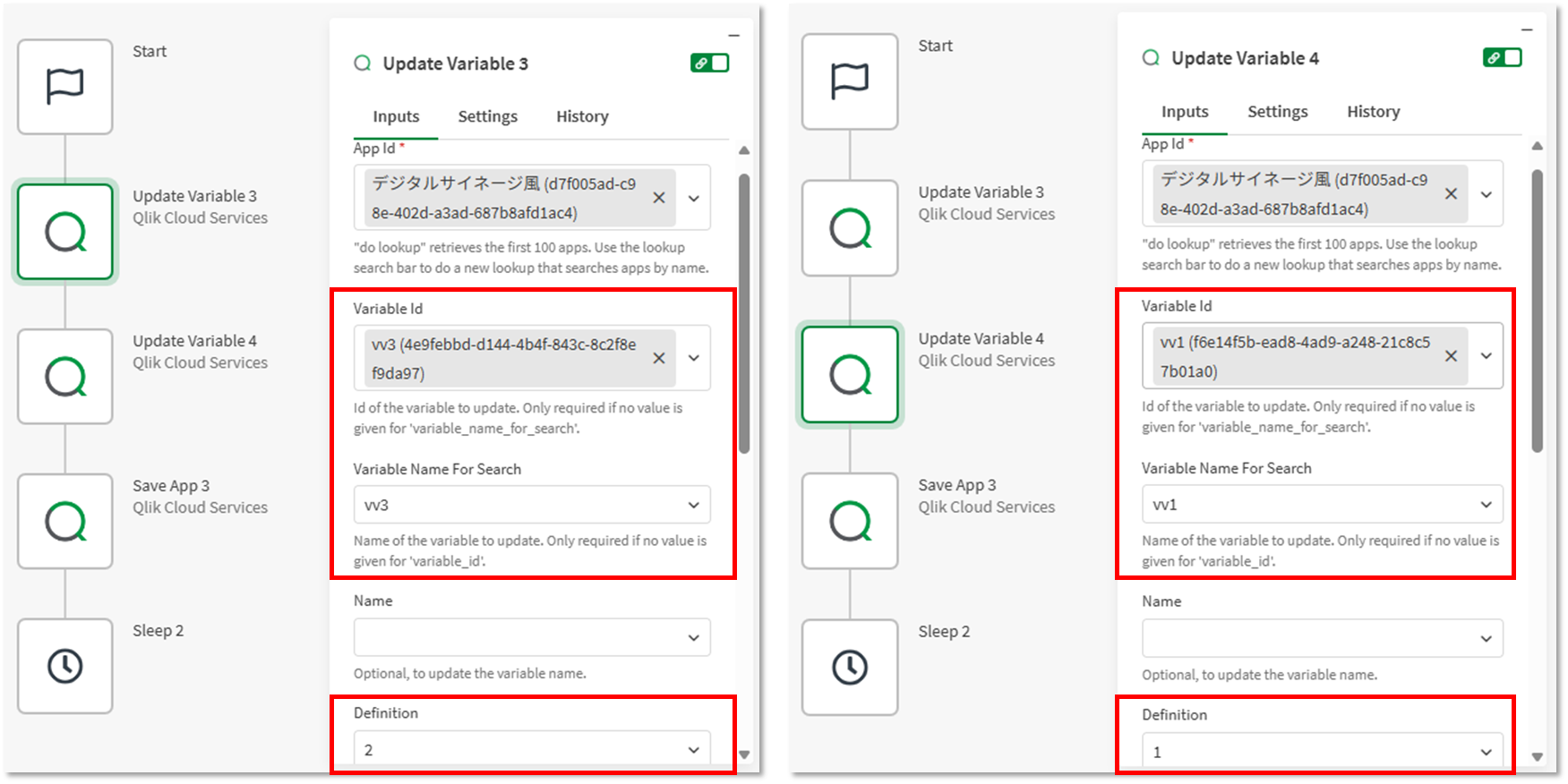 Start

Update Variable 3
Qlik Cloud Services

Update Variable 4
Qlik Cloud Services

Save App 3
Qlik Cloud Services

Sleep 2

Update Variable 3

Inputs Settings History

App Id *

デジタルサイネージ風 (d7f005ad-c98e-402d-a3ad-687b8afd1ac4)

"do lookup" retrieves the first 100 apps. Use the lookup search bar to do a new lookup that searches apps by name.

Variable Id

vv3 (4e9febbd-d144-4b4f-843c-8c2f8ef9da97)

Id of the variable to update. Only required if no value is given for 'variable_name_for_search'.

Variable Name For Search

vv3

Name of the variable to update. Only required if no value is given for 'variable_id'.

Name

Optional, to update the variable name.

Definition

2

Start

Update Variable 3
Qlik Cloud Services

Update Variable 4
Qlik Cloud Services

Save App 3
Qlik Cloud Services

Sleep 2

Update Variable 4

Inputs Settings History

App Id *

デジタルサイネージ風 (d7f005ad-c98e-402d-a3ad-687b8afd1ac4)

"do lookup" retrieves the first 100 apps. Use the lookup search bar to do a new lookup that searches apps by name.

Variable Id

vv1 (f6e14f5b-ead8-4ad9-a248-21c8c57b01a0)

Id of the variable to update. Only required if no value is given for 'variable_name_for_search'.

Variable Name For Search

vv1

Name of the variable to update. Only required if no value is given for 'variable_id'.

Name

Optional, to update the variable name.

Definition

1